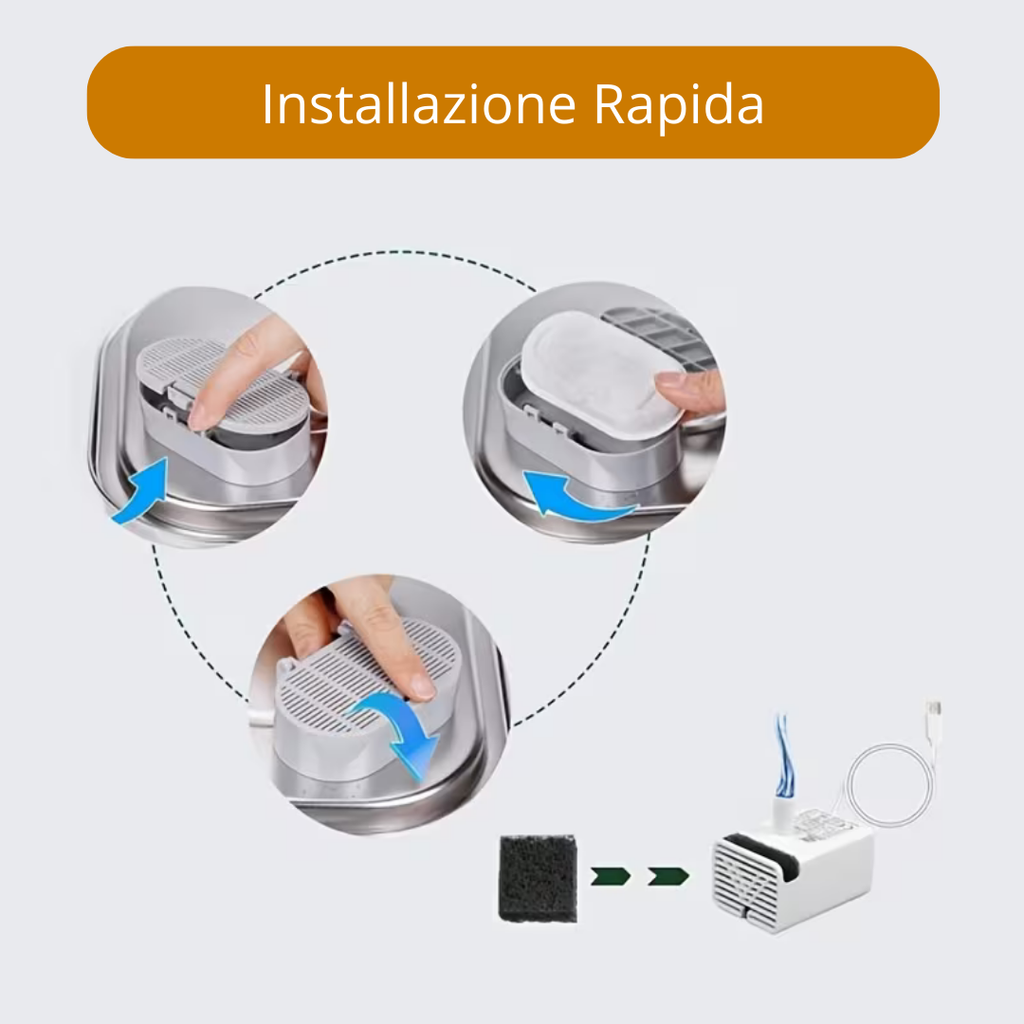 Installazione Rapida